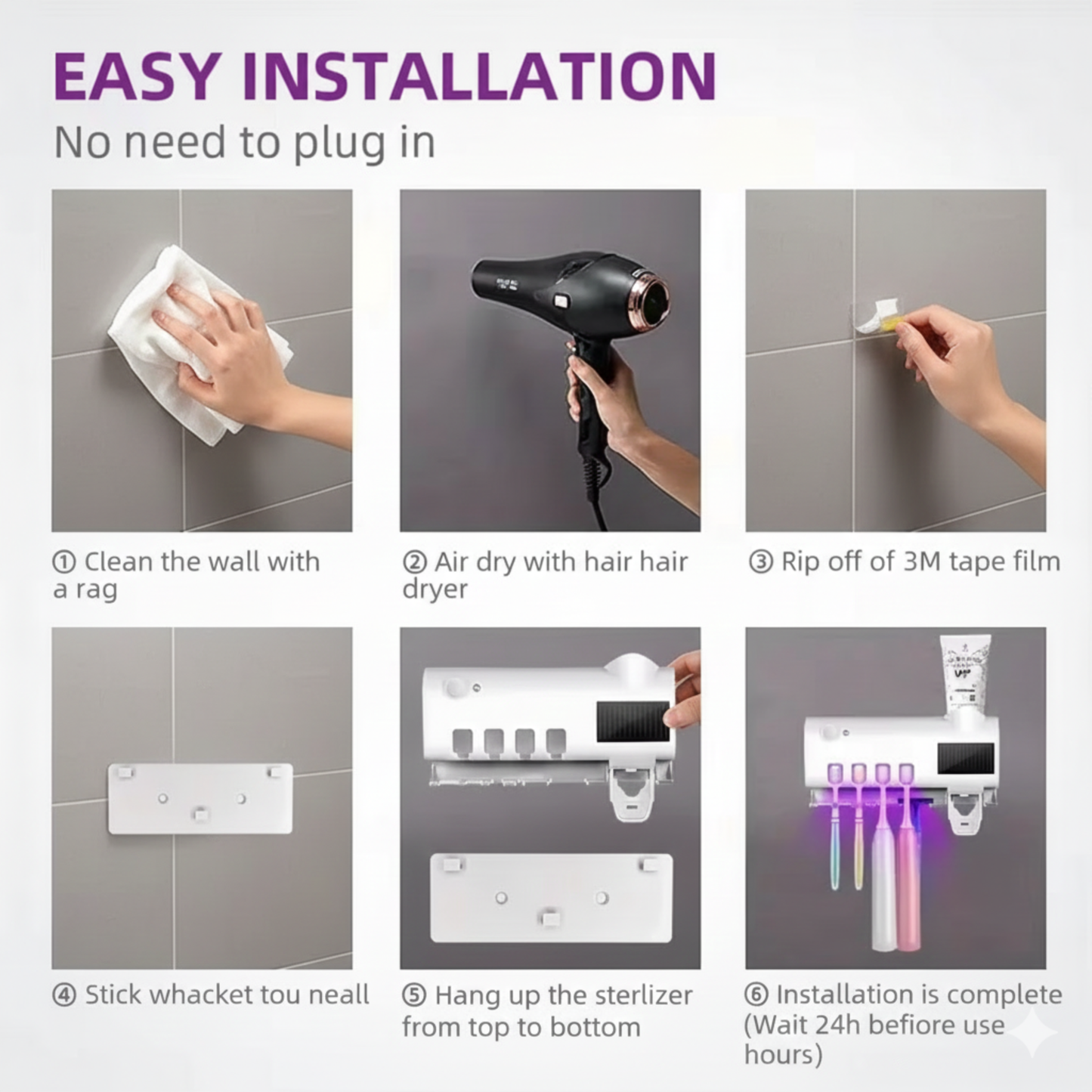 EASY INSTALLATION

No need to plug in

① Clean the wall with a rag

② Air dry with hair hair dryer

③ Rip off of 3M tape film

④ Stick whacket tou neall

⑤ Hang up the sterlizer from top to bottom

⑥ Installation is complete (Wait 24h before use hours)